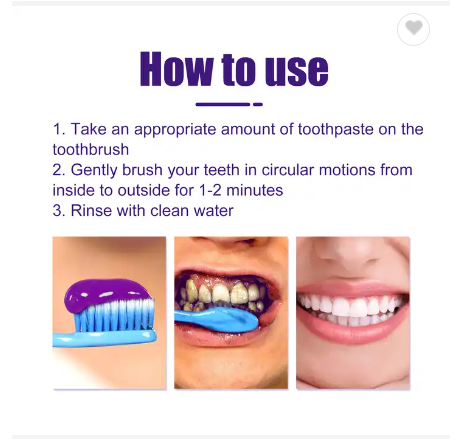 How to use

1. Take an appropriate amount of toothpaste on the toothbrush
2. Gently brush your teeth in circular motions from inside to outside for 1-2 minutes
3. Rinse with clean water